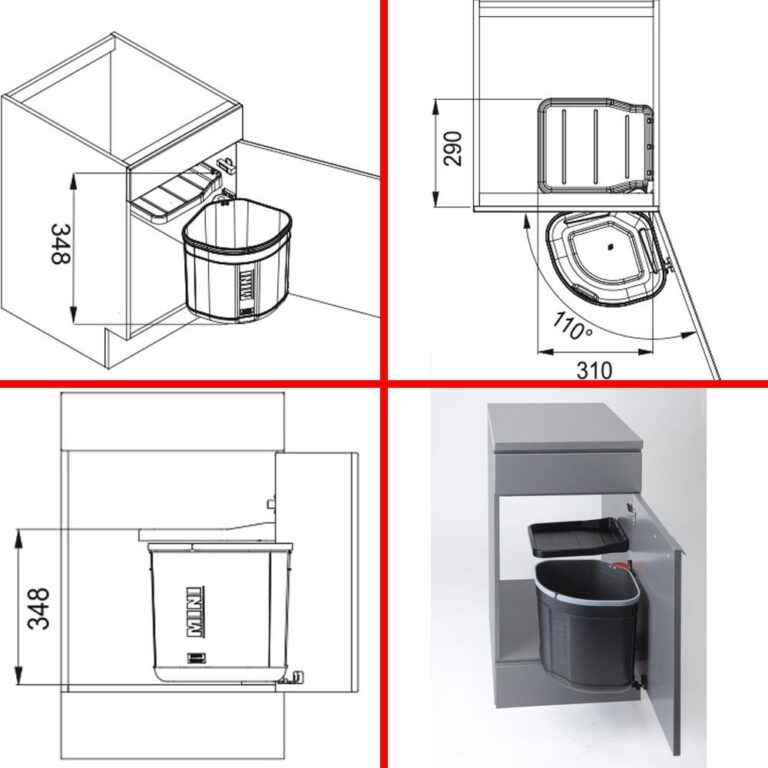 348

MINI

290

110°

310

348

MINI